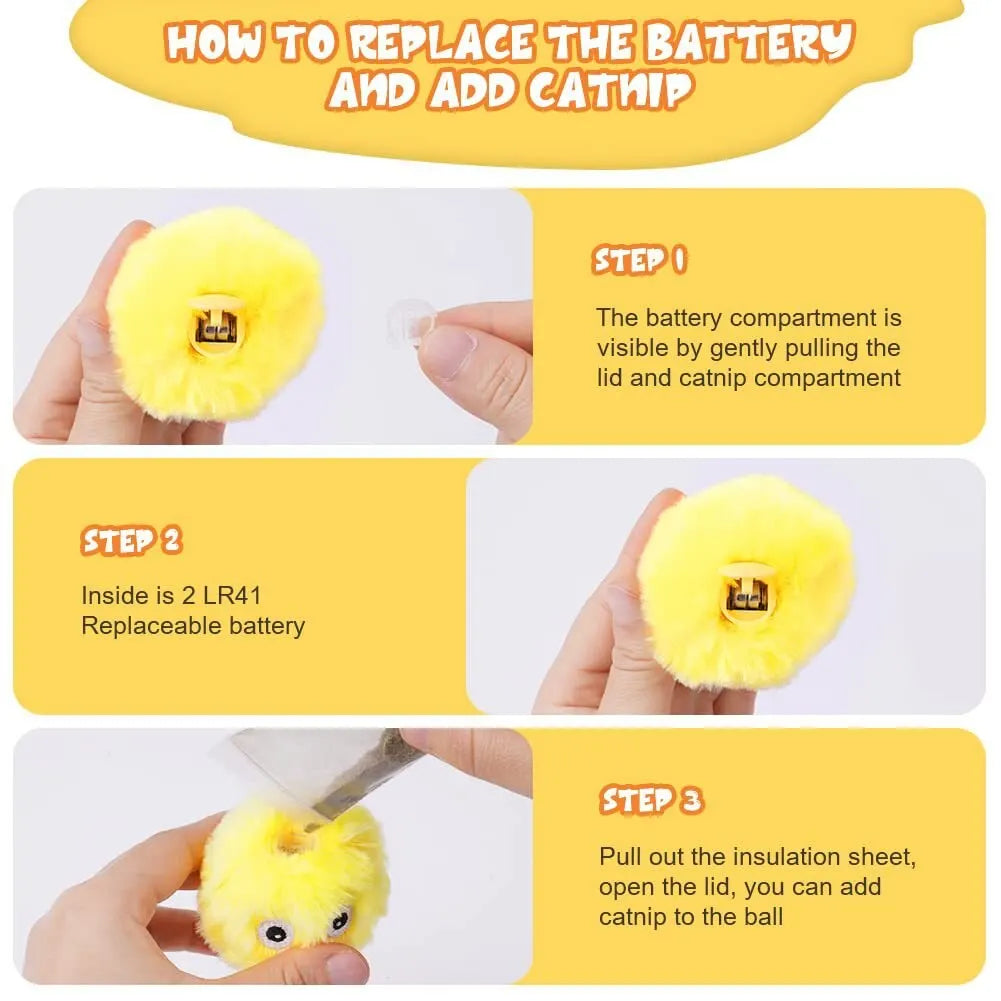 HOW TO REPLACE THE BATTERY AND ADD CATNIP

STEP 1

The battery compartment is visible by gently pulling the lid and catnip compartment

STEP 2

Inside is 2 LR41 Replaceable battery

STEP 3

Pull out the insulation sheet, open the lid, you can add catnip to the ball